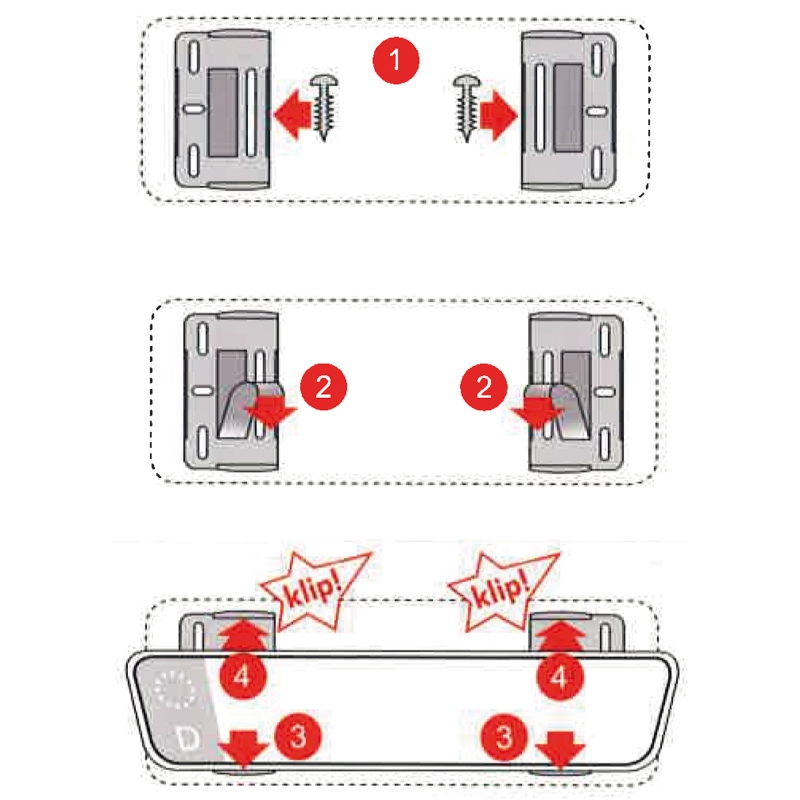 1

2 2

klip! klip!

4 4

D 3 3